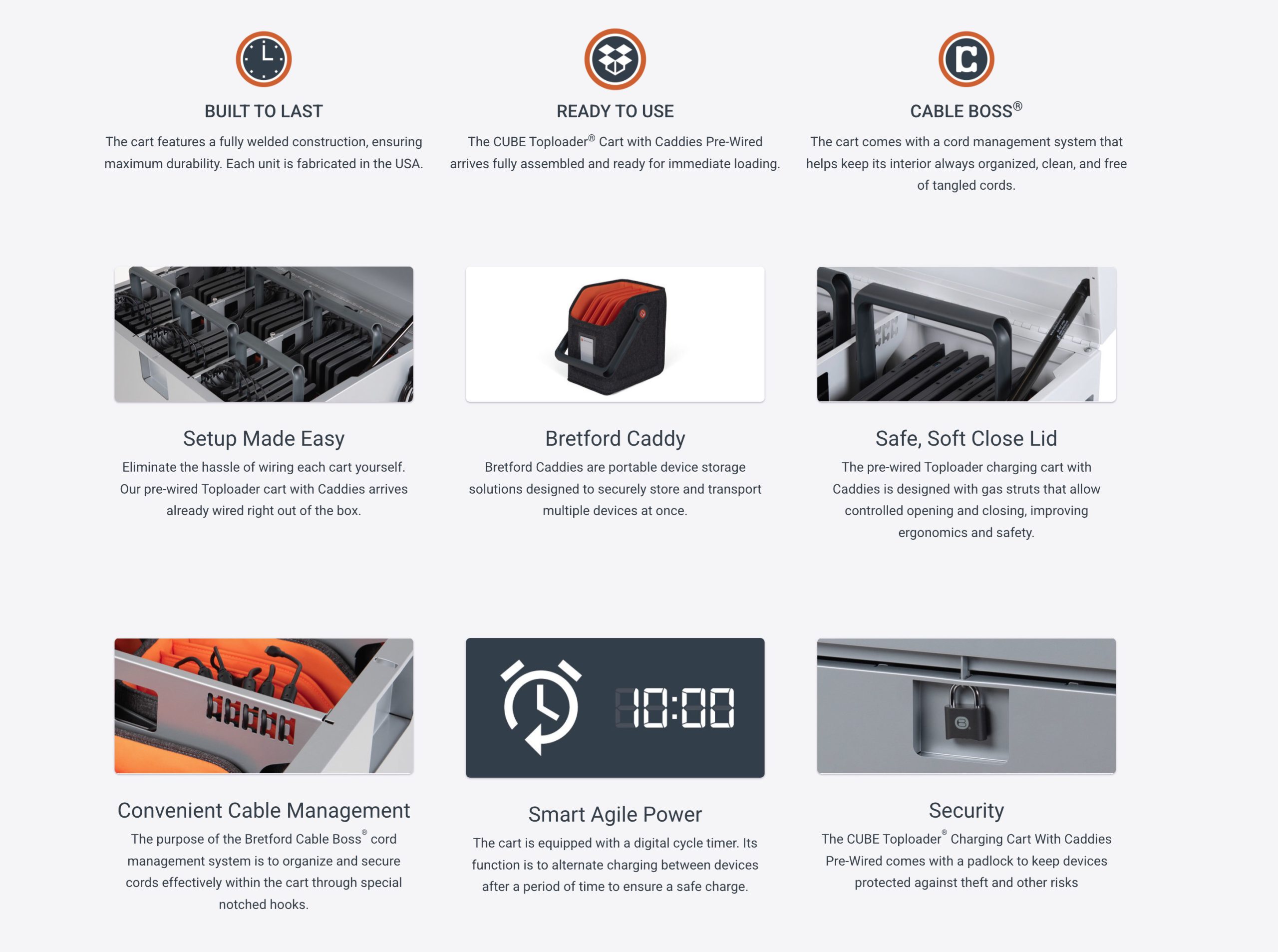 BUILT TO LAST

The cart features a fully welded construction, ensuring maximum durability. Each unit is fabricated in the USA.

READY TO USE

The CUBE Toploader® Cart with Caddies Pre-Wired arrives fully assembled and ready for immediate loading.

CABLE BOSS®

The cart comes with a cord management system that helps keep its interior always organized, clean, and free of tangled cords.

Setup Made Easy

Eliminate the hassle of wiring each cart yourself. Our pre-wired Toploader cart with Caddies arrives already wired right out of the box.

Bretford Caddy

Bretford Caddies are portable device storage solutions designed to securely store and transport multiple devices at once.

Safe, Soft Close Lid

The pre-wired Toploader charging cart with Caddies is designed with gas struts that allow controlled opening and closing, improving ergonomics and safety.

Convenient Cable Management

The purpose of the Bretford Cable Boss® cord management system is to organize and secure cords effectively within the cart through special notched hooks.

10:00

Smart Agile Power

The cart is equipped with a digital cycle timer. Its function is to alternate charging between devices after a period of time to ensure a safe charge.

Security

The CUBE Toploader® Charging Cart With Caddies Pre-Wired comes with a padlock to keep devices protected against theft and other risks