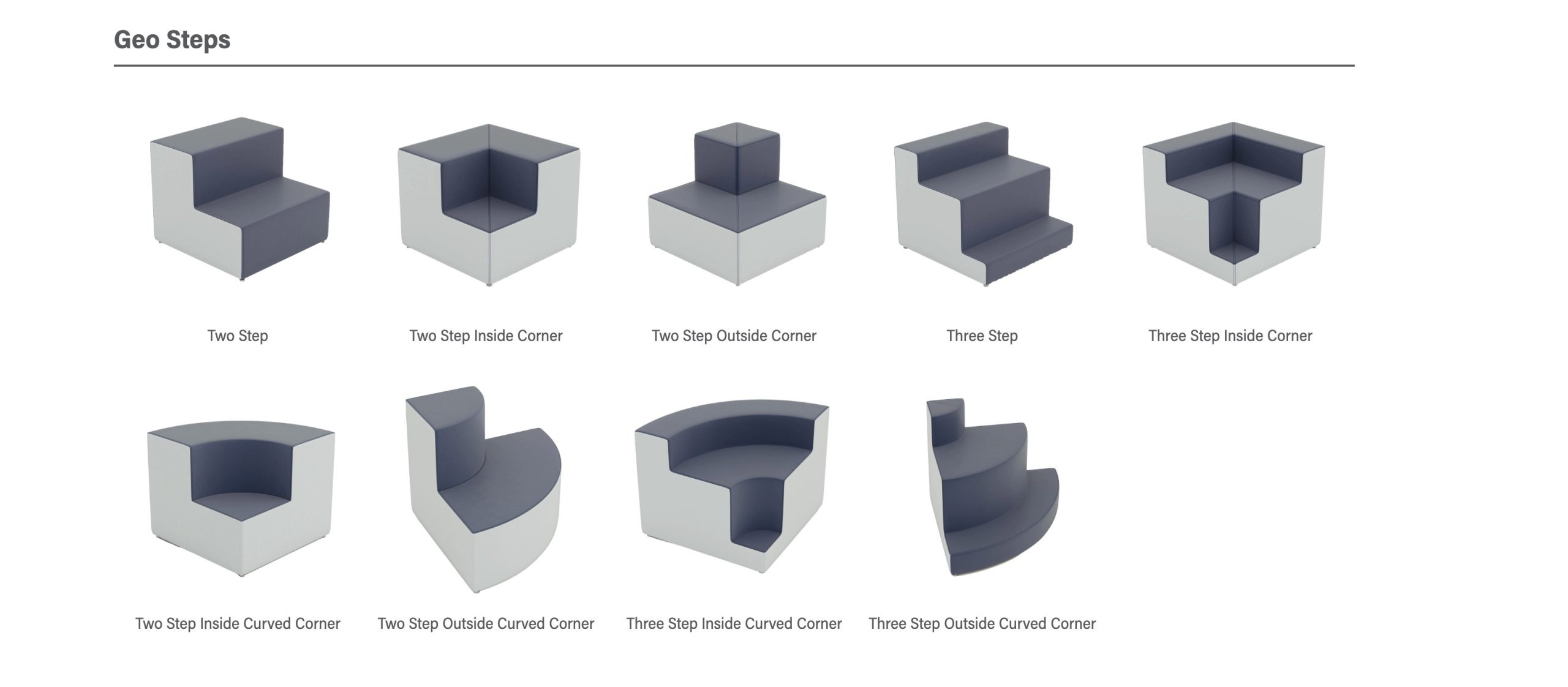 Geo Steps

Two Step

Two Step Inside Corner

Two Step Outside Corner

Three Step

Three Step Inside Corner

Two Step Inside Curved Corner

Two Step Outside Curved Corner

Three Step Inside Curved Corner

Three Step Outside Curved Corner